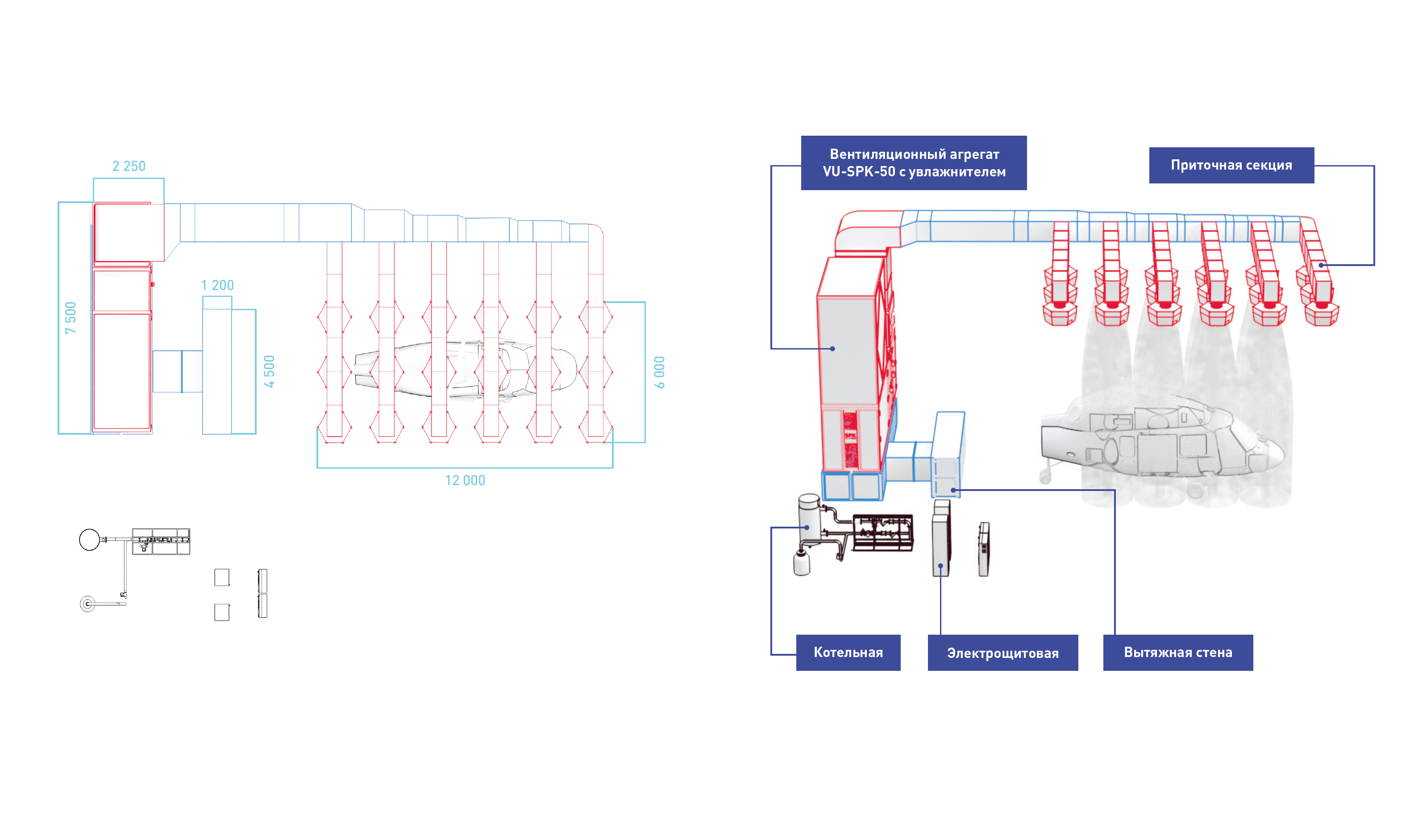 2 250

7 500

1 200

4 500

6 000

12 000

Вентиляционный агрегат VU-SPK-50 с увлажнителем

Приточная секция

Котельная

Электрощитовая

Вытяжная стена